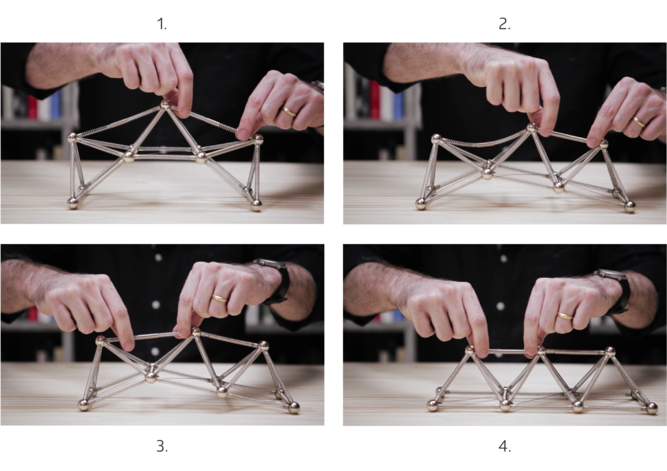 1.

2.

3.

4.