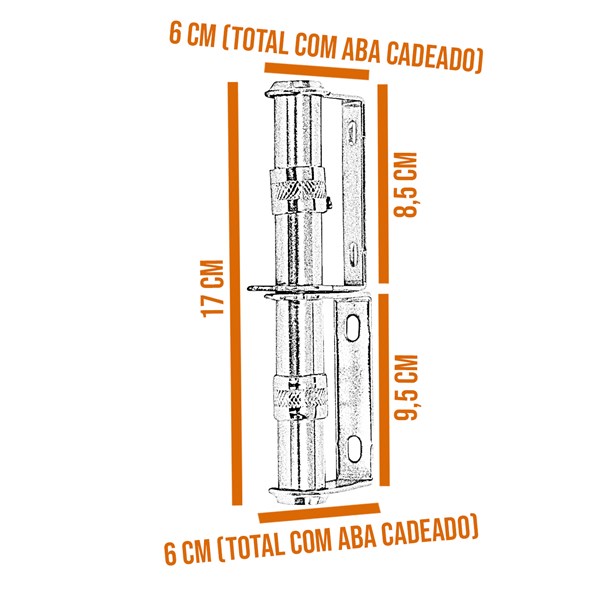 6 CM (TOTAL COM ABA CADEADO)

17 CM

8,5 CM

9,5 CM

6 CM (TOTAL COM ABA CADEADO)