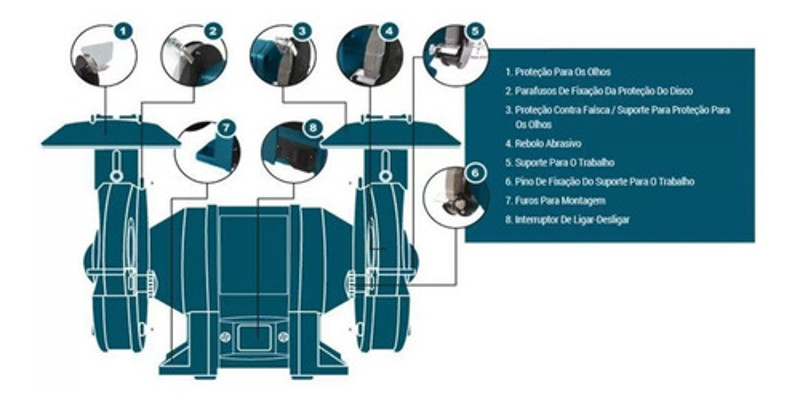 1
2
3
4
5
7
8
6

1. Proteção Para Os Olhos
2. Parafusos De Fixação Da Proteção Do Disco
3. Proteção Contra Faísca / Suporte Para Proteção Para Os Olhos
4. Rebolo Abrasivo
5. Suporte Para O Trabalho
6. Pino De Fixação Do Suporte Para O Trabalho
7. Furos Para Montagem
8. Interruptor De Ligar-Desligar