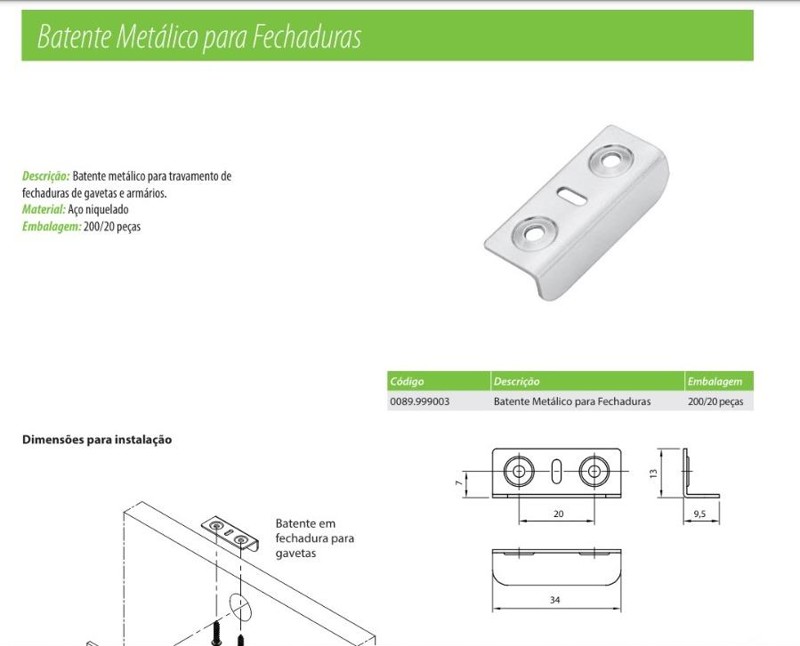 Batente Metálico para Fechaduras

Descrição: Batente metálico para travamento de fechaduras de gavetas e armários.
Material: Aço niquelado
Embalagem: 200/20 peças

| Código | Descrição | Embalagem |
|---|---|---|
| 0089.999003 | Batente Metálico para Fechaduras | 200/20 peças |

Dimensões para instalação

Batente em fechadura para gavetas

7
20
13
9,5
34