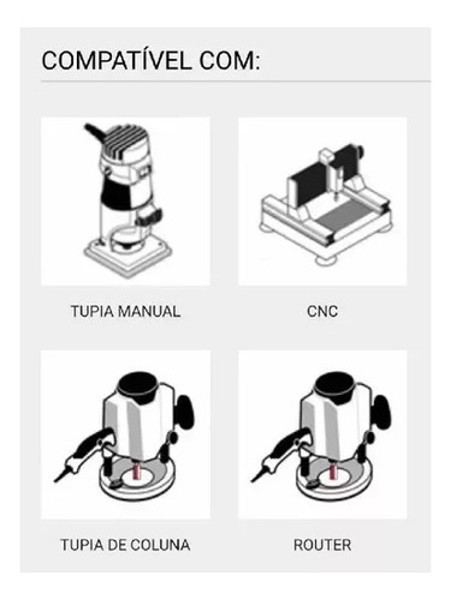 COMPATÍVEL COM:

TUPIA MANUAL

CNC

TUPIA DE COLUNA

ROUTER