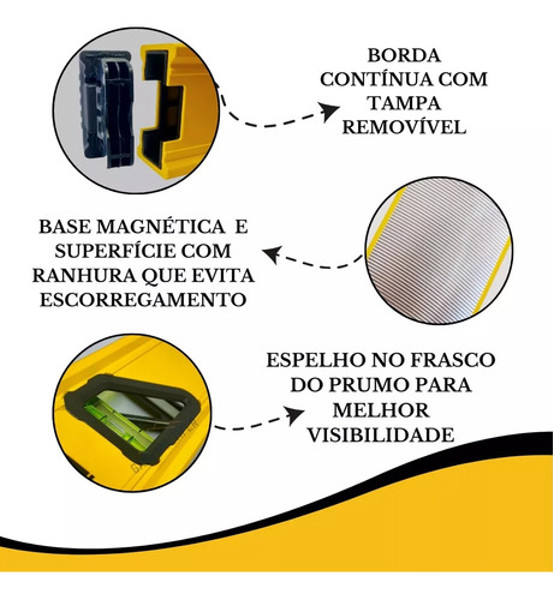 BORDA CONTÍNUA COM TAMPA REMOVÍVEL

BASE MAGNÉTICA E SUPERFÍCIE COM RANHURA QUE EVITA ESCORREGAMENTO

ESPELHO NO FRASCO DO PRUMO PARA MELHOR VISIBILIDADE