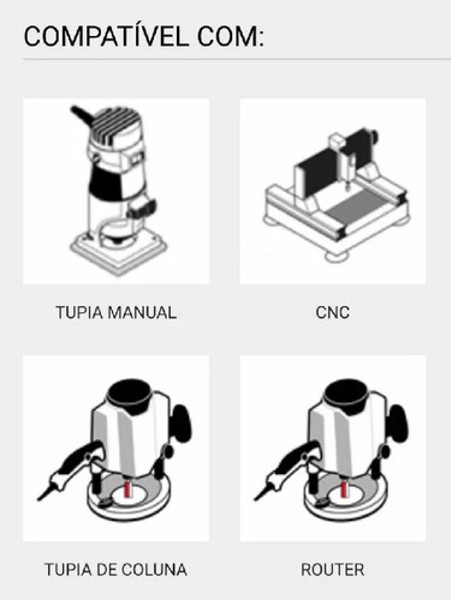 COMPATÍVEL COM:

TUPIA MANUAL

CNC

TUPIA DE COLUNA

ROUTER