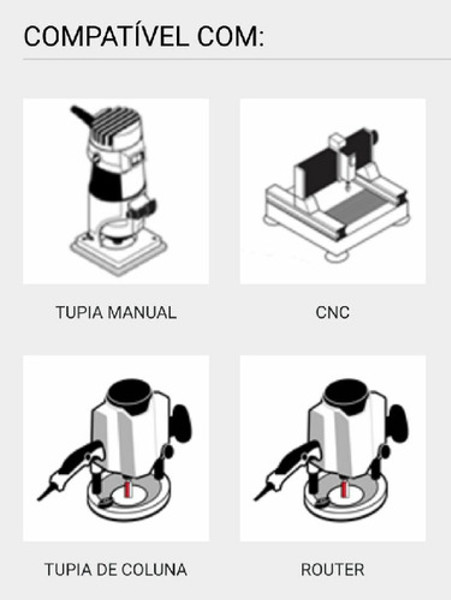 COMPATÍVEL COM:

TUPIA MANUAL

CNC

TUPIA DE COLUNA

ROUTER