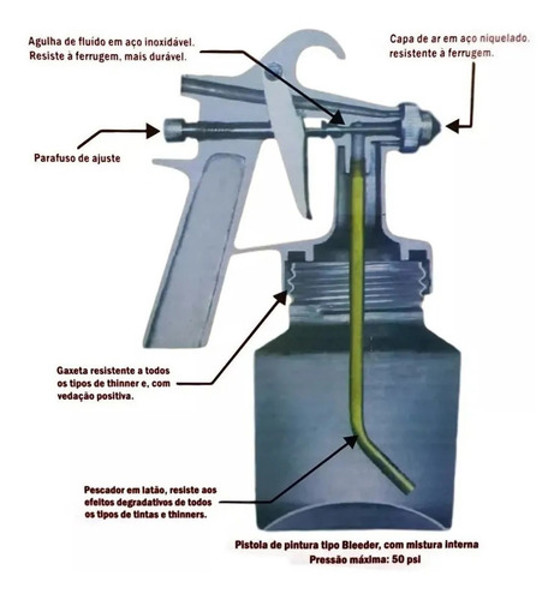 Agulha de fluído em aço inoxidável. Resiste à ferrugem, mais durável.

Capa de ar em aço niquelado, resistente à ferrugem.

Parafuso de ajuste

Gaxeta resistente a todos os tipos de thinner e, com vedação positiva.

Pescador em latão, resiste aos efeitos degradativos de todos os tipos de tintas e thinners.

Pistola de pintura tipo Bleeder, com mistura interna
Pressão máxima: 50 psi