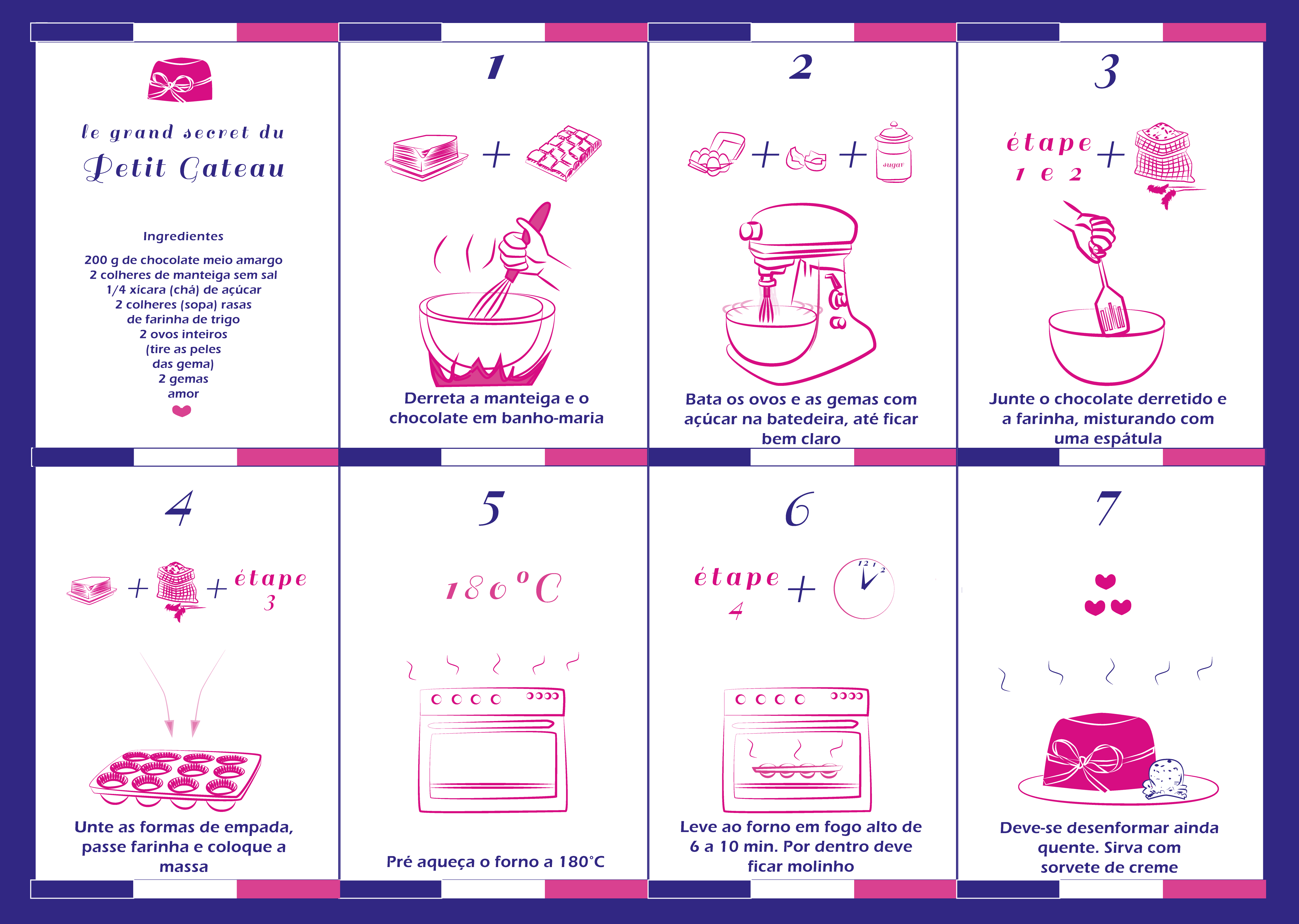 le grand secret du

Petit Gateau

Ingredientes

200 g de chocolate meio amargo
2 colheres de manteiga sem sal
1/4 xícara (chá) de açúcar
2 colheres (sopa) rasas
de farinha de trigo
2 ovos inteiros
(tire as peles
das gema)
2 gemas
amor

1

+

Derreta a manteiga e o chocolate em banho-maria

2

+ +

sugar

Bata os ovos e as gemas com açúcar na batedeira, até ficar bem claro

3

étape 1 e 2 +

Junte o chocolate derretido e a farinha, misturando com uma espátula

4

+ + étape 3

Unte as formas de empada, passe farinha e coloque a massa

5

180°C

Pré aqueça o forno a 180°C

6

étape 4 +

12 1 2

Leve ao forno em fogo alto de 6 a 10 min. Por dentro deve ficar molinho

7

Deve-se desenformar ainda quente. Sirva com sorvete de creme