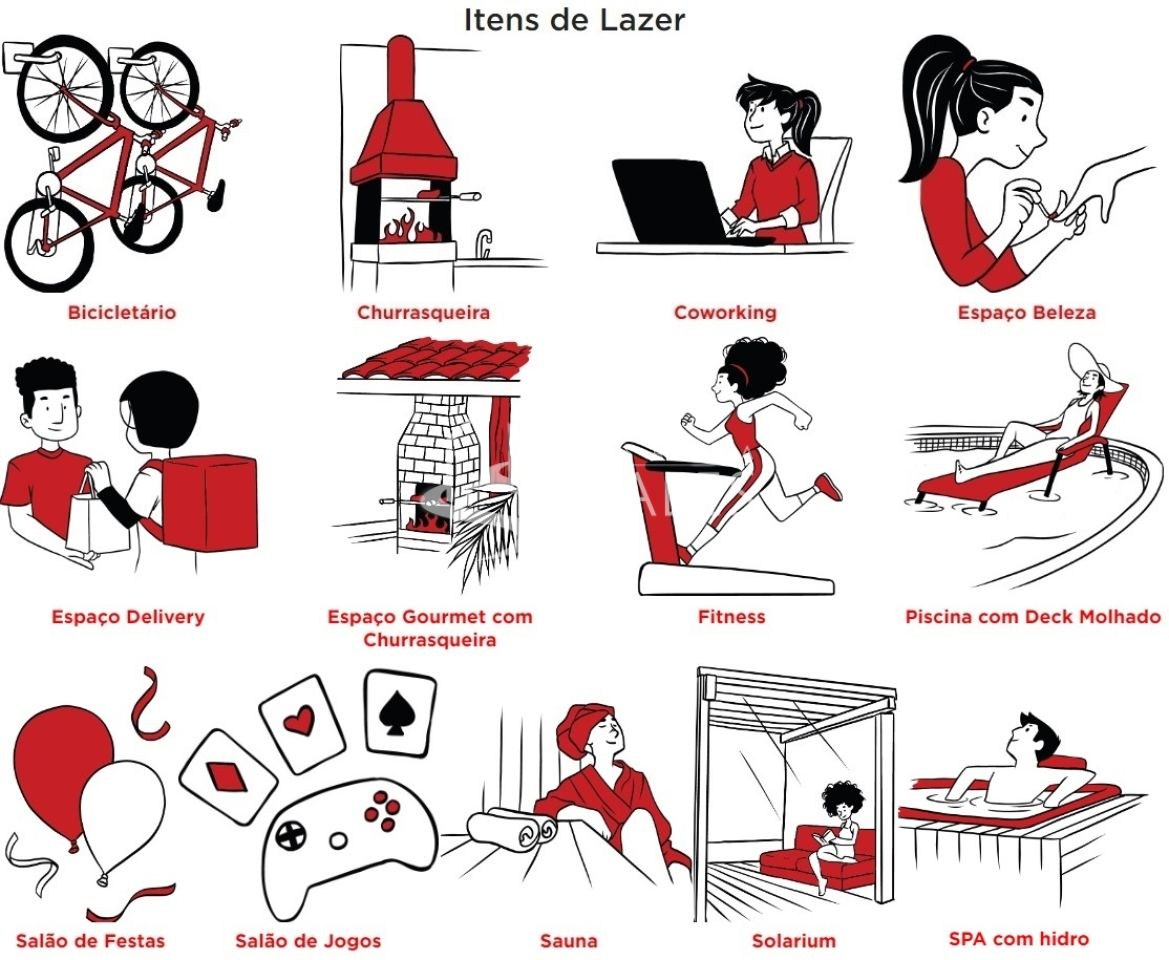 Itens de Lazer

Bicicletário

Churrasqueira

Coworking

Espaço Beleza

Espaço Delivery

Espaço Gourmet com Churrasqueira

Fitness

Piscina com Deck Molhado

Salão de Festas

Salão de Jogos

Sauna

Solarium

SPA com hidro