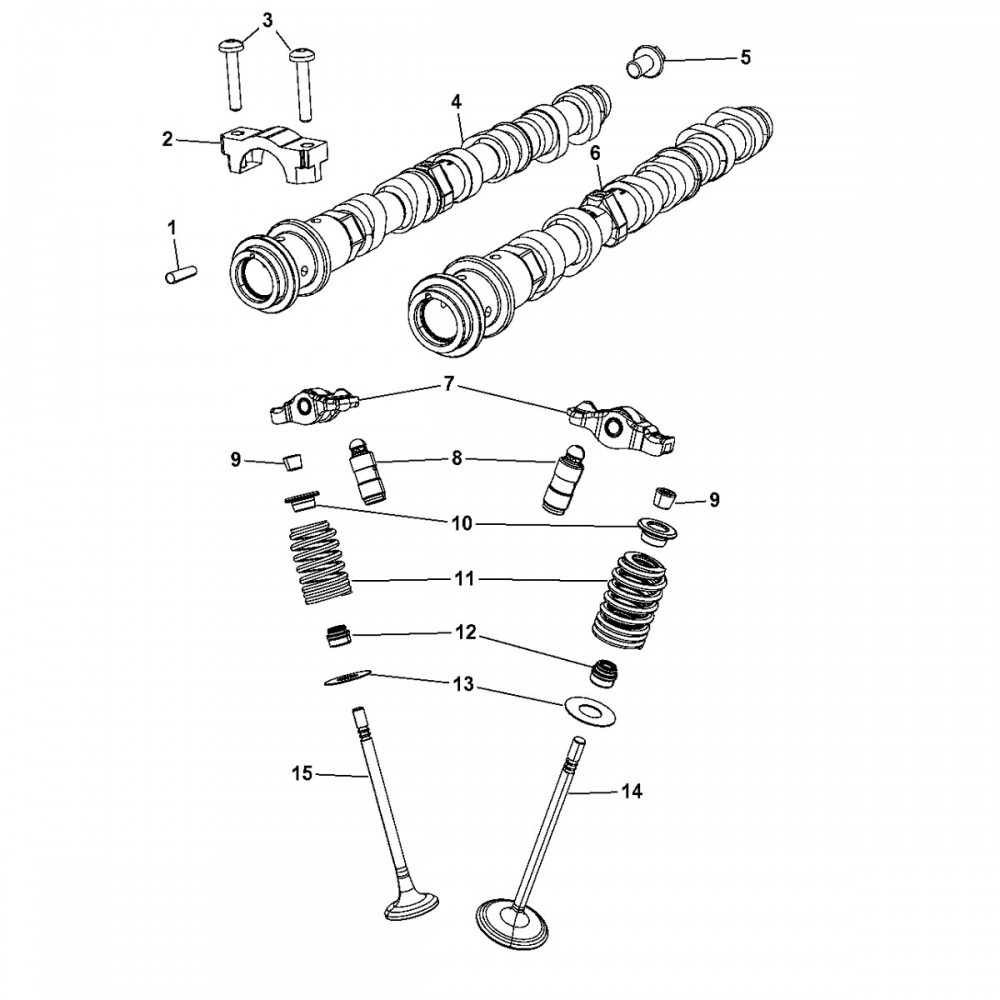 3
5
4
2
6
1
7
9
8
9
10
11
12
13
15
14